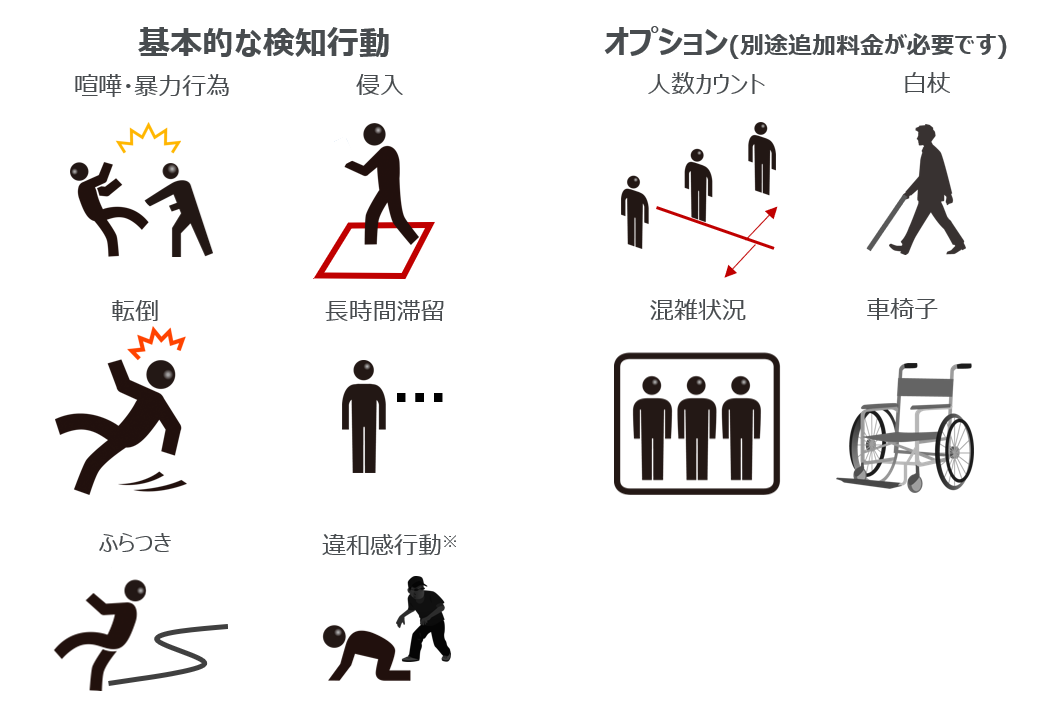 基本的な検知行動

喧嘩・暴力行為

侵入

転倒

長時間滞留

ふらつき

違和感行動※

オプション(別途追加料金が必要です)

人数カウント

白杖

混雑状況

車椅子