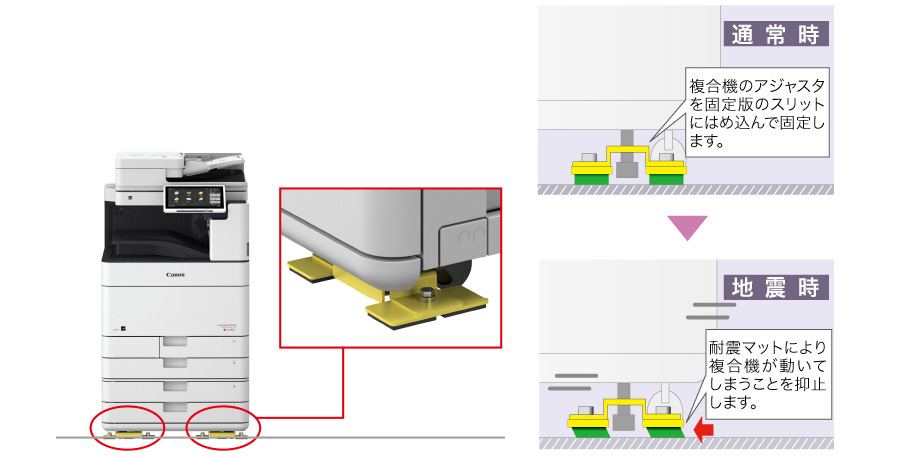 Canon

通常時

複合機のアジャスタを固定版のスリットにはめ込んで固定します。

地震時

耐震マットにより複合機が動いてしまうことを抑止します。