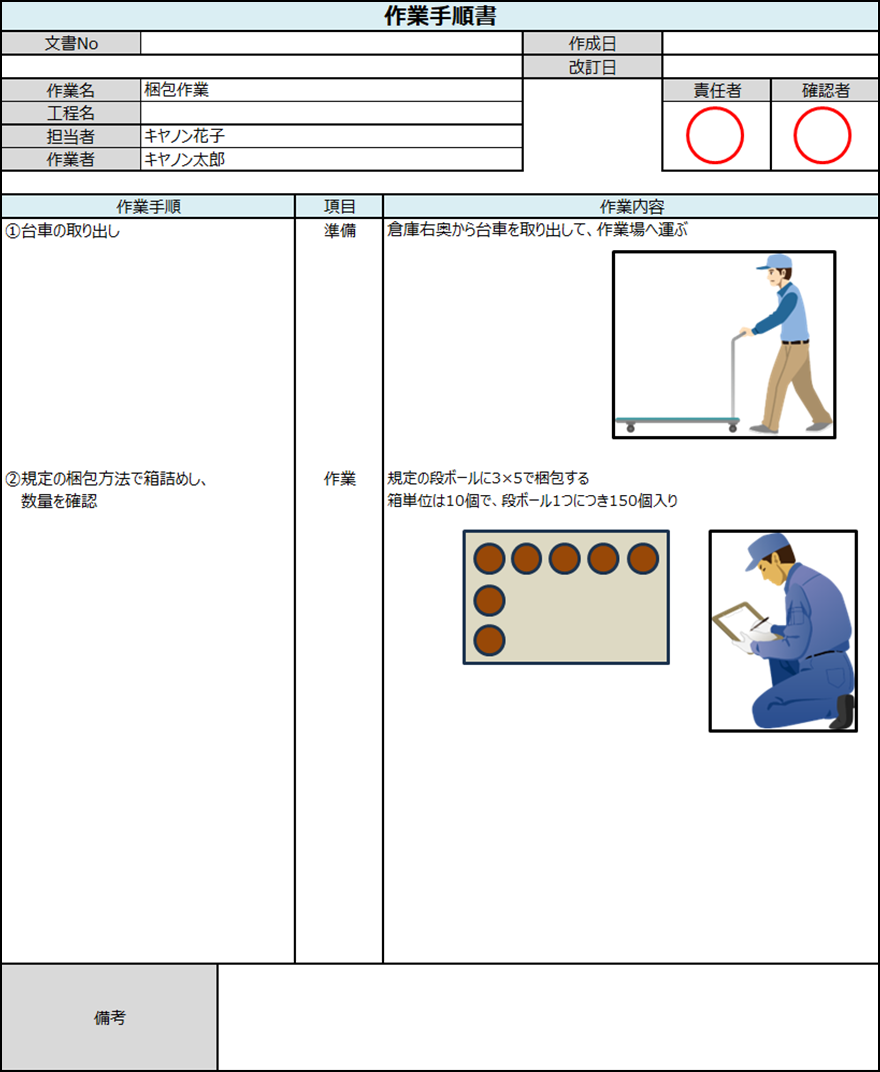 作業手順書

| 文書No | | 作成日 | |
|---|---|---|---|
| | | 改訂日 | |

| 作業名 | 梱包作業 |
|---|---|
| 工程名 | |
| 担当者 | キヤノン花子 |
| 作業者 | キヤノン太郎 |

| 責任者 | 確認者 |
|---|---|
| | |

| 作業手順 | 項目 | 作業内容 |
|---|---|---|
| ①台車の取り出し | 準備 | 倉庫右奥から台車を取り出して、作業場へ運ぶ |
| ②規定の梱包方法で箱詰めし、数量を確認 | 作業 | 規定の段ボールに3×5で梱包する 箱単位は10個で、段ボール1つにつき150個入り |

備考